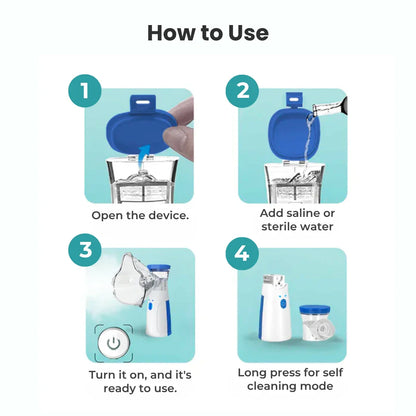 How to Use

1

Open the device.

2

Add saline or sterile water

3

Turn it on, and it's ready to use.

4

Long press for self cleaning mode